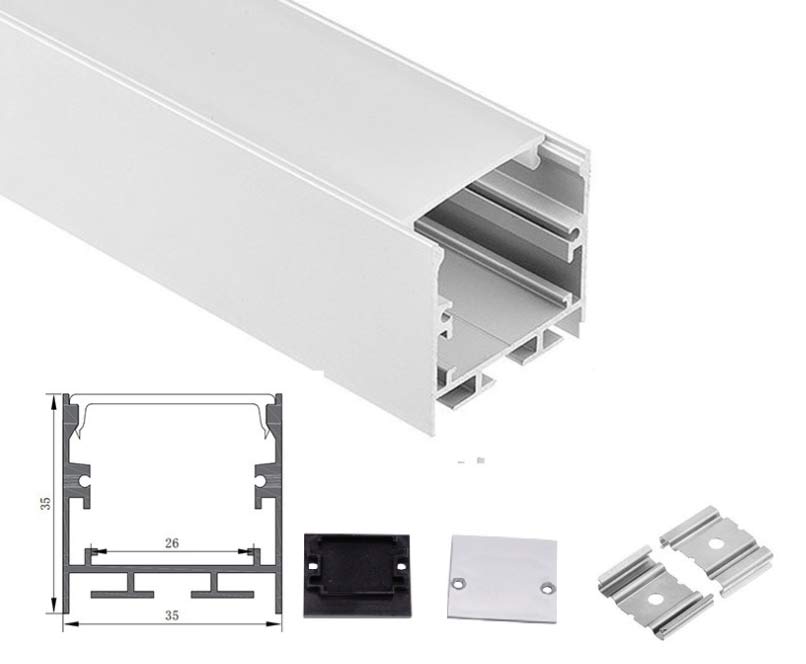 35

26

35